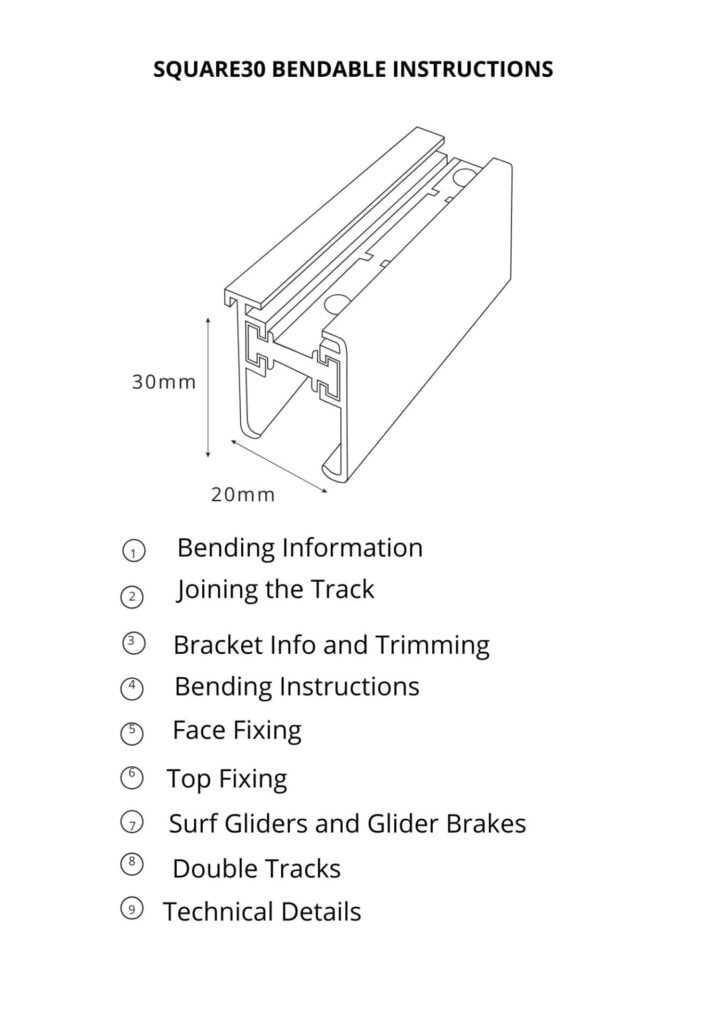 SQUARE30 BENDABLE INSTRUCTIONS

30mm

20mm

① Bending Information
② Joining the Track
③ Bracket Info and Trimming
④ Bending Instructions
⑤ Face Fixing
⑥ Top Fixing
⑦ Surf Gliders and Glider Brakes
⑧ Double Tracks
⑨ Technical Details