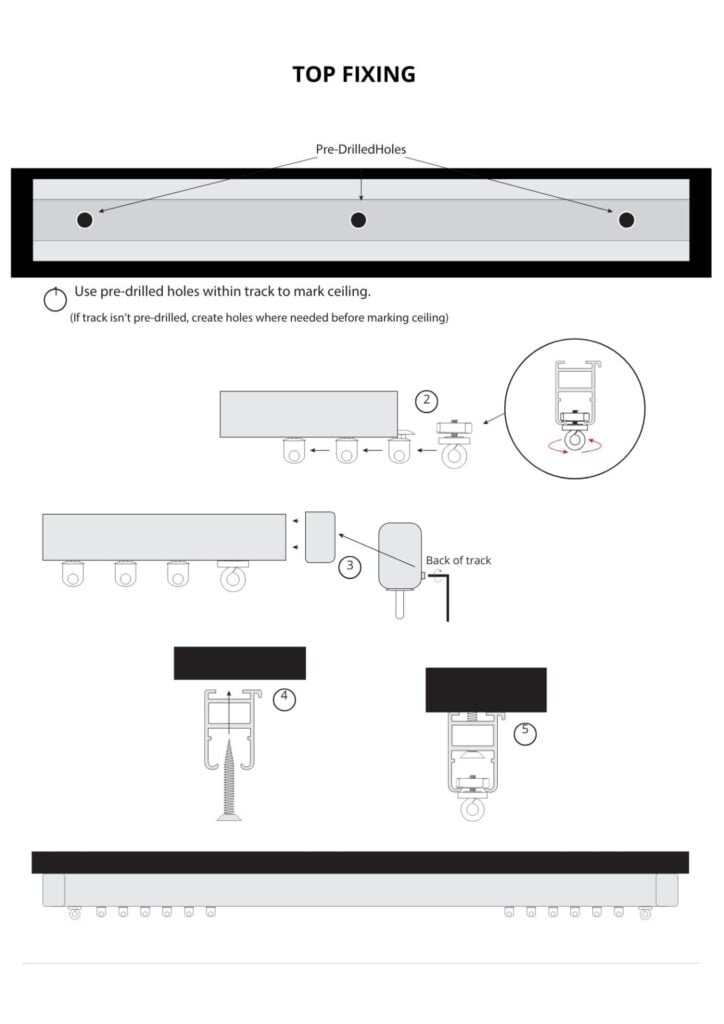 TOP FIXING

Pre-DrilledHoles

1 Use pre-drilled holes within track to mark ceiling.

(If track isn't pre-drilled, create holes where needed before marking ceiling)

2

3

Back of track

4

5