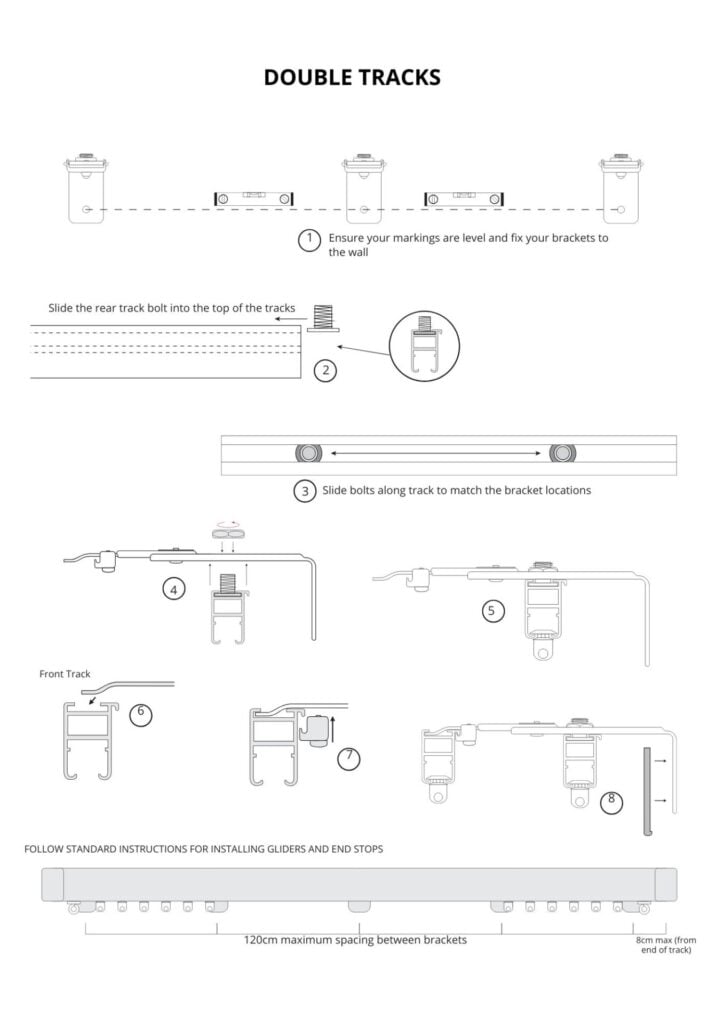 DOUBLE TRACKS

1 Ensure your markings are level and fix your brackets to the wall

Slide the rear track bolt into the top of the tracks

2

3 Slide bolts along track to match the bracket locations

4

5

Front Track

6

7

8

FOLLOW STANDARD INSTRUCTIONS FOR INSTALLING GLIDERS AND END STOPS

120cm maximum spacing between brackets

8cm max (from end of track)