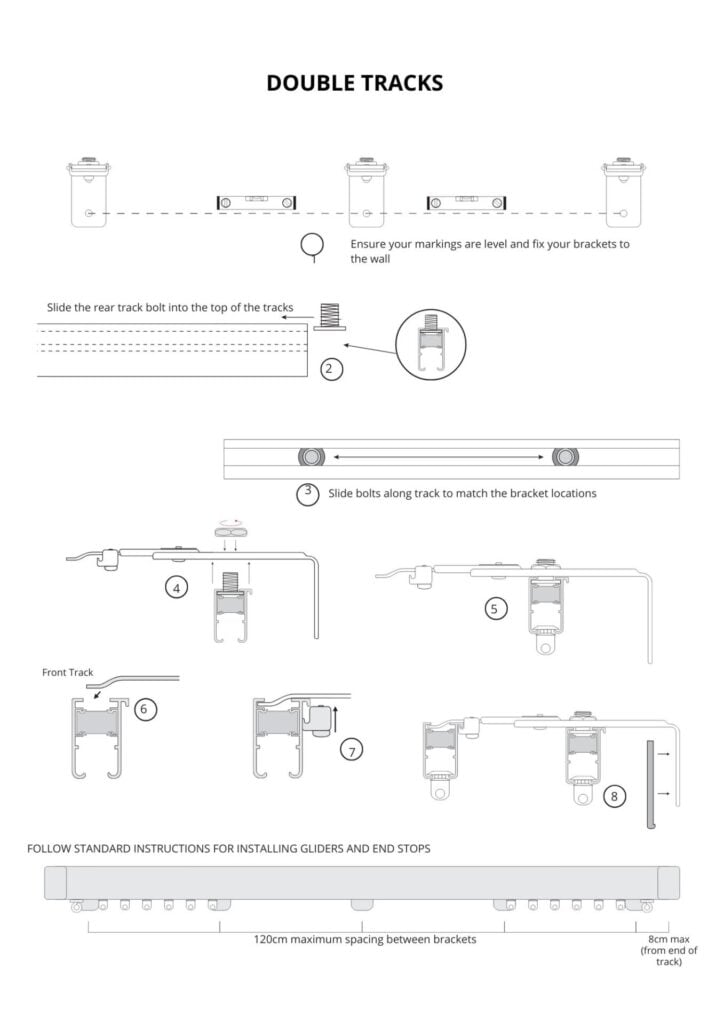 DOUBLE TRACKS

1 Ensure your markings are level and fix your brackets to the wall

Slide the rear track bolt into the top of the tracks

2

3 Slide bolts along track to match the bracket locations

4

5

Front Track

6

7

8

FOLLOW STANDARD INSTRUCTIONS FOR INSTALLING GLIDERS AND END STOPS

120cm maximum spacing between brackets

8cm max (from end of track)